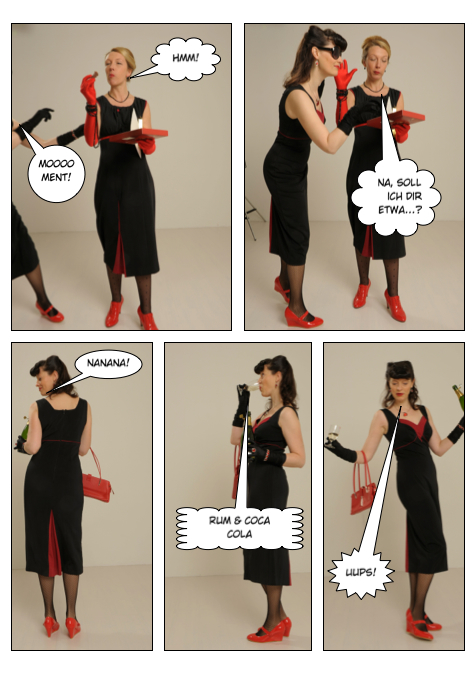 HMM!

MOOOO MENT!

NA, SOLL ICH DIR ETWA...?

NANANA!

RUM & COCA COLA

UUPS!